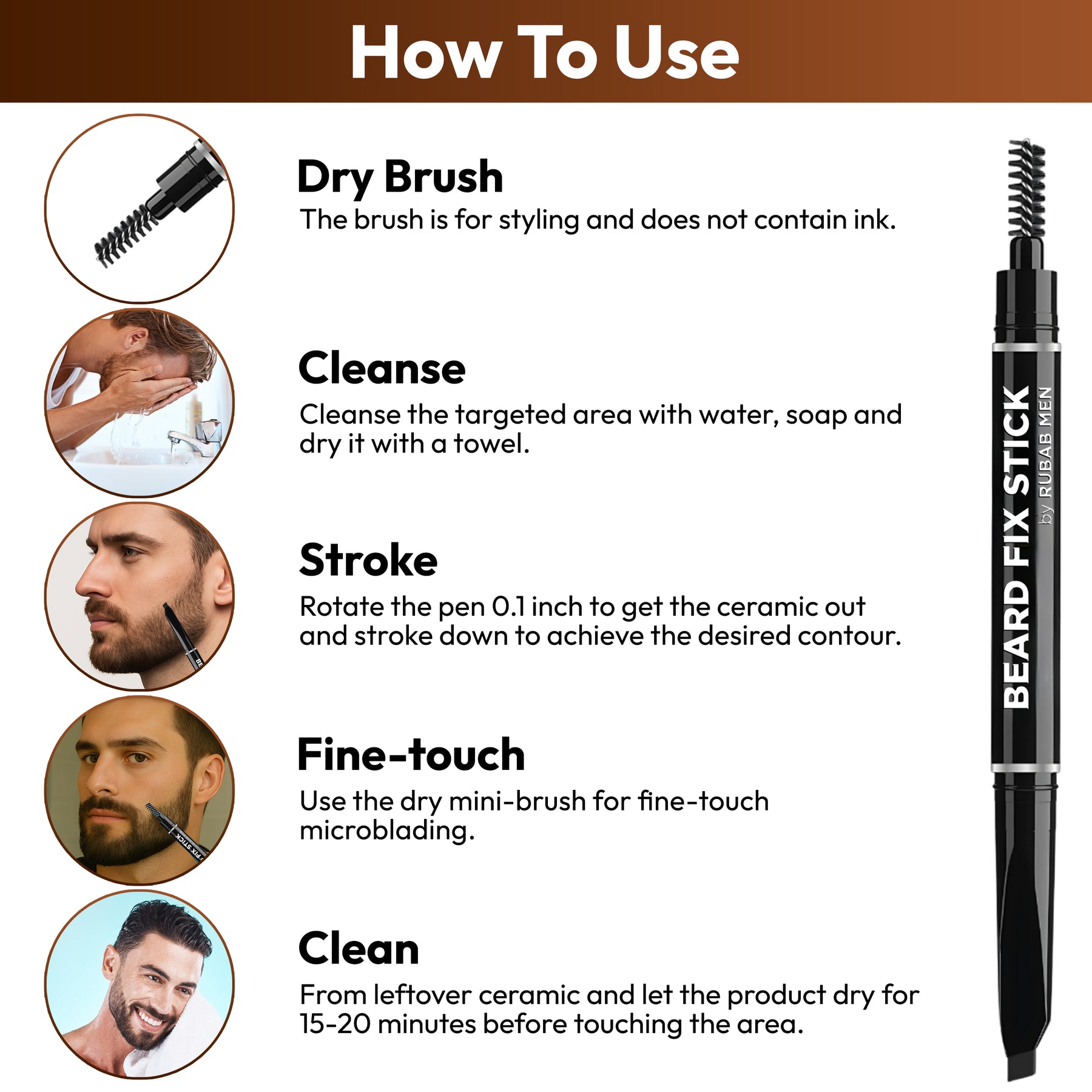 How To Use

Dry Brush
The brush is for styling and does not contain ink.

Cleanse
Cleanse the targeted area with water, soap and dry it with a towel.

Stroke
Rotate the pen 0.1 inch to get the ceramic out and stroke down to achieve the desired contour.

Fine-touch
Use the dry mini-brush for fine-touch microblading.

Clean
From leftover ceramic and let the product dry for 15-20 minutes before touching the area.

BEARD FIX STICK
by RUBAB MEN

BE

FIX STICK